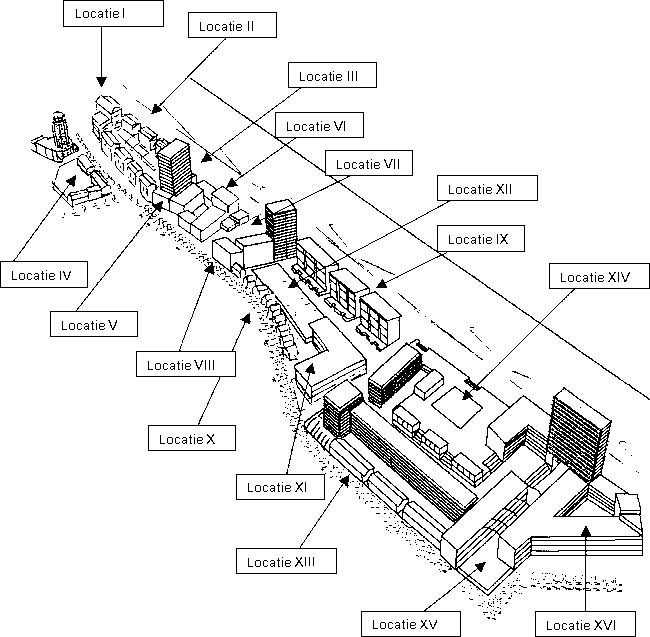 Locatie I

Locatie II

Locatie III

Locatie VI

Locatie VII

Locatie XII

Locatie IX

Locatie XIV

Locatie IV

Locatie V

Locatie VIII

Locatie X

Locatie XI

Locatie XIII

Locatie XV

Locatie XVI